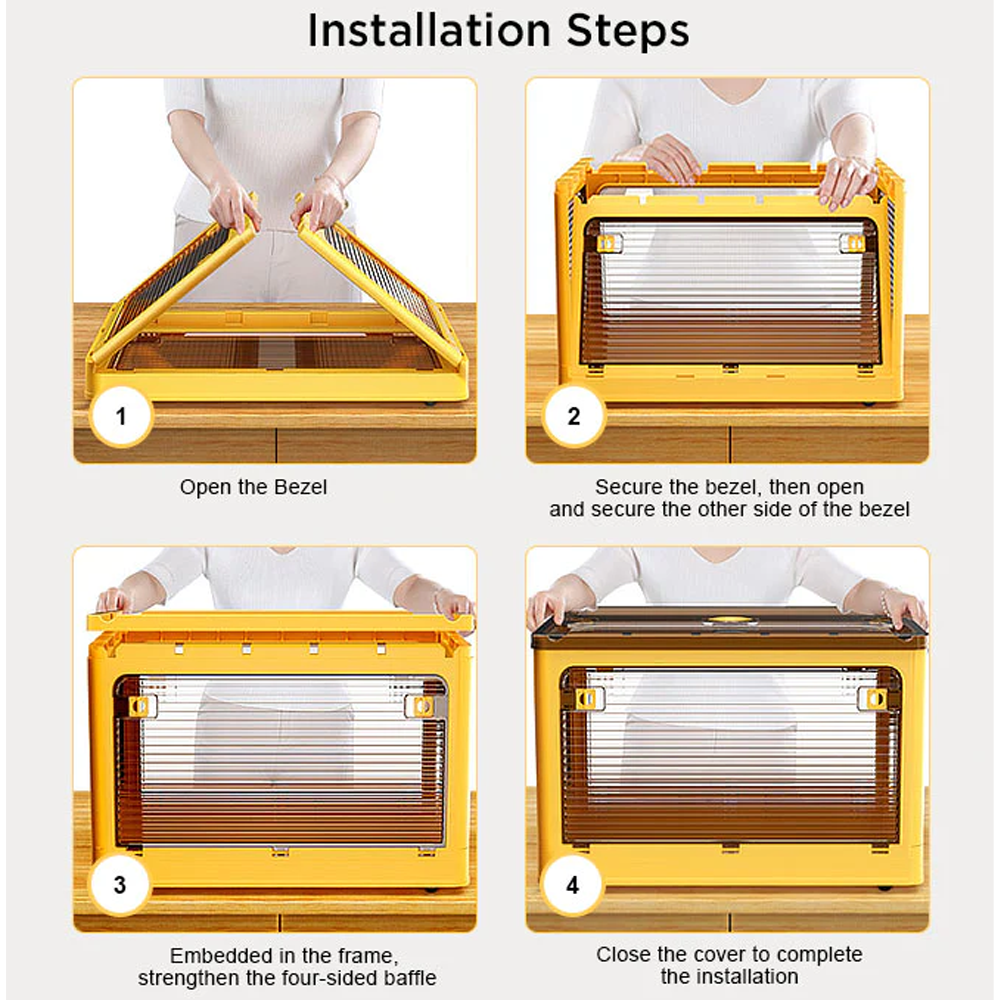 Installation Steps

1

Open the Bezel

2

Secure the bezel, then open and secure the other side of the bezel

3

Embedded in the frame, strengthen the four-sided baffle

4

Close the cover to complete the installation