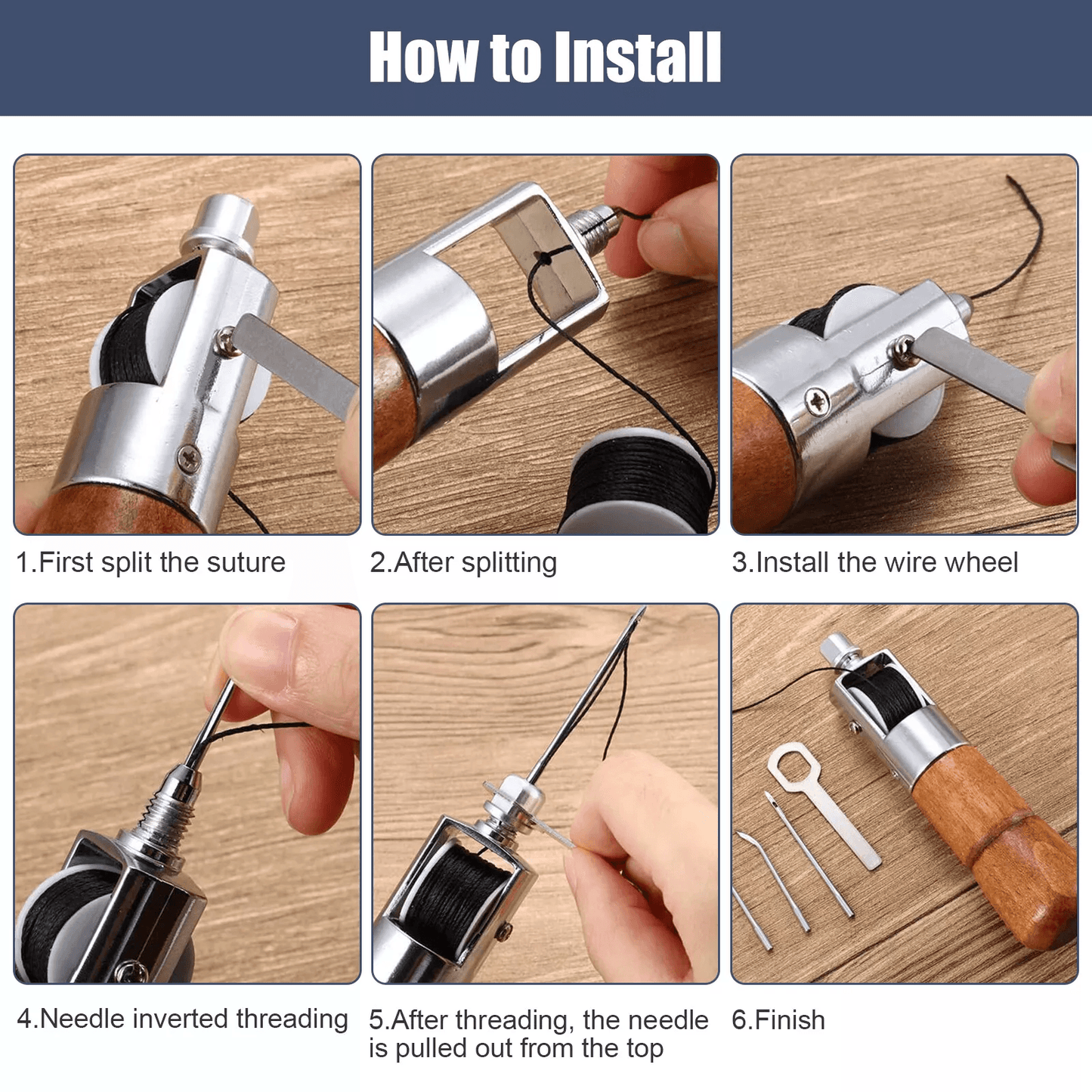 How to Install

1.First split the suture

2.After splitting

3.Install the wire wheel

4.Needle inverted threading

5.After threading, the needle is pulled out from the top

6.Finish