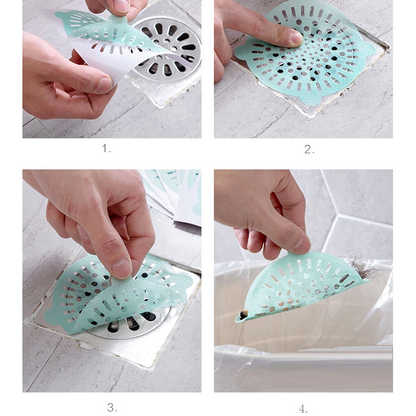 1.

2.

3.

4.