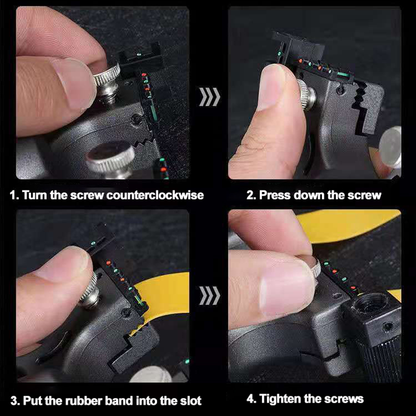 1. Turn the screw counterclockwise

2. Press down the screw

3. Put the rubber band into the slot

4. Tighten the screws