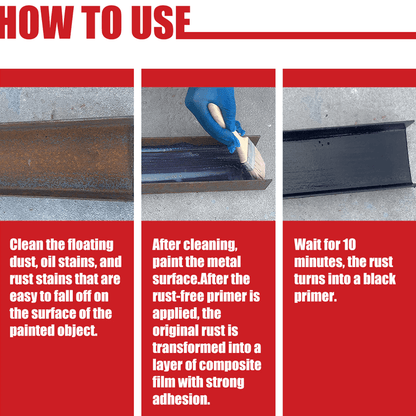 HOW TO USE

Clean the floating dust, oil stains, and rust stains that are easy to fall off on the surface of the painted object.

After cleaning, paint the metal surface.After the rust-free primer is applied, the original rust is transformed into a layer of composite film with strong adhesion.

Wait for 10 minutes, the rust turns into a black primer.