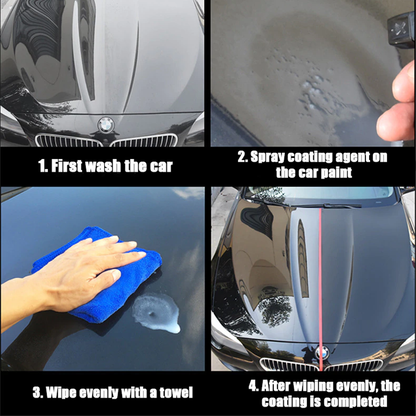 1. First wash the car

2. Spray coating agent on the car paint

3. Wipe evenly with a towel

4. After wiping evenly, the coating is completed