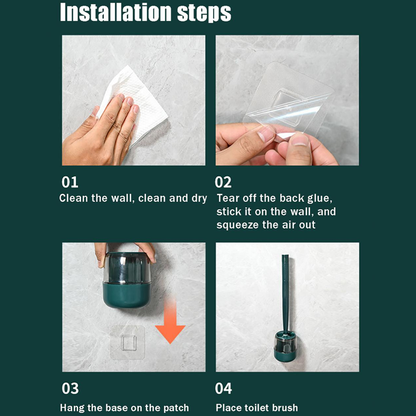 Installation steps

01
Clean the wall, clean and dry

02
Tear off the back glue, stick it on the wall, and squeeze the air out

03
Hang the base on the patch

04
Place toilet brush