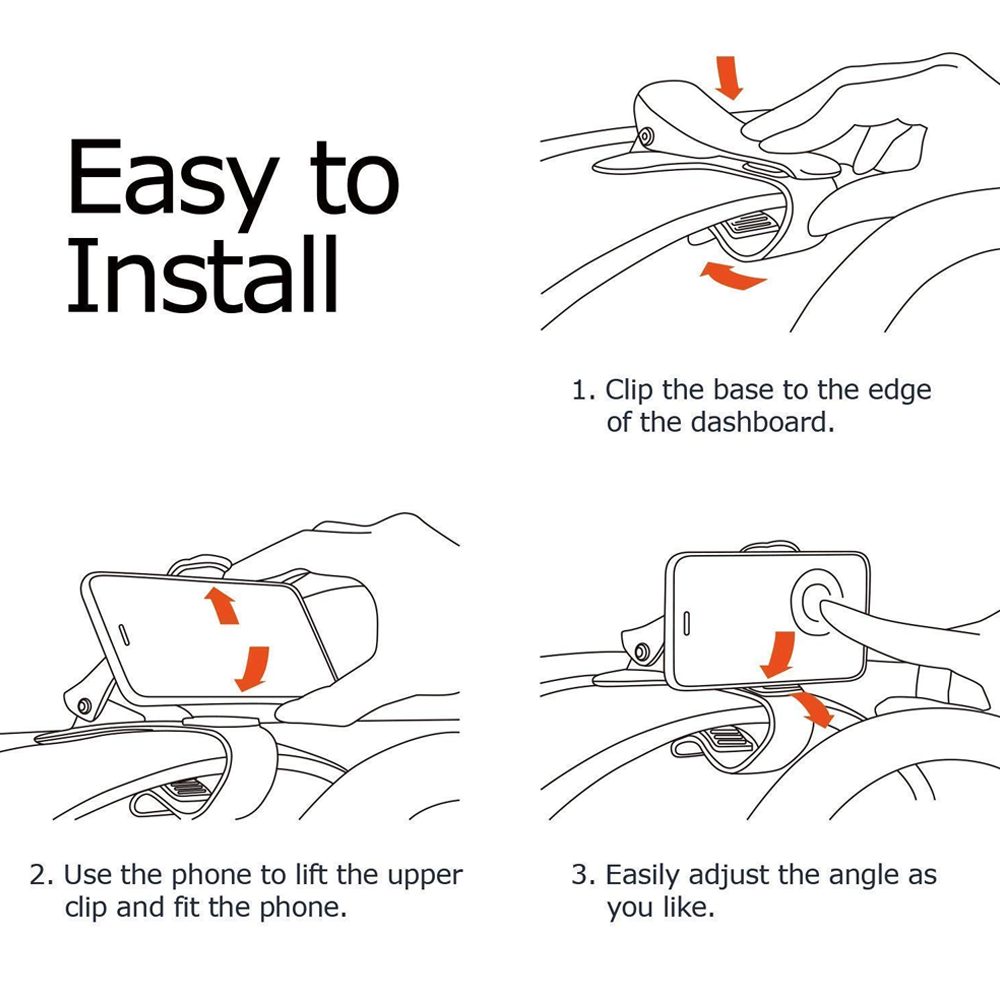 Easy to Install

1. Clip the base to the edge of the dashboard.

2. Use the phone to lift the upper clip and fit the phone.

3. Easily adjust the angle as you like.