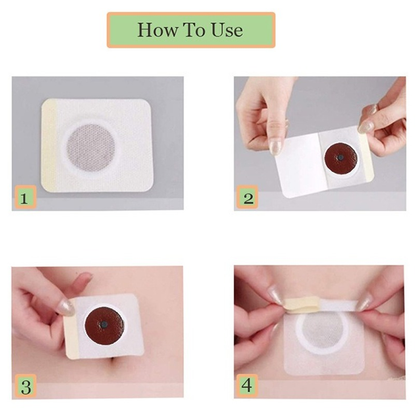 How To Use

1

2

3

4