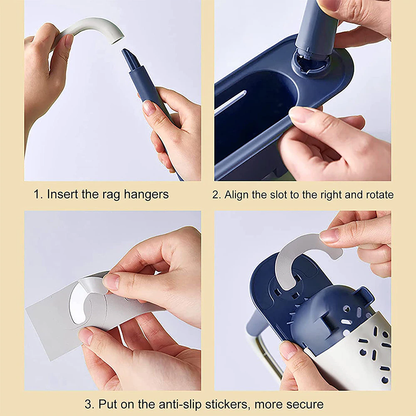 1. Insert the rag hangers

2. Align the slot to the right and rotate

3. Put on the anti-slip stickers, more secure