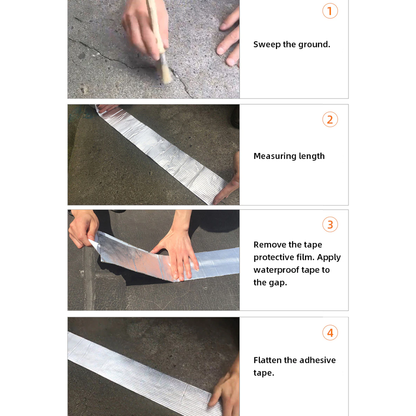 1

Sweep the ground.

2

Measuring length

3

Remove the tape protective film. Apply waterproof tape to the gap.

4

Flatten the adhesive tape.