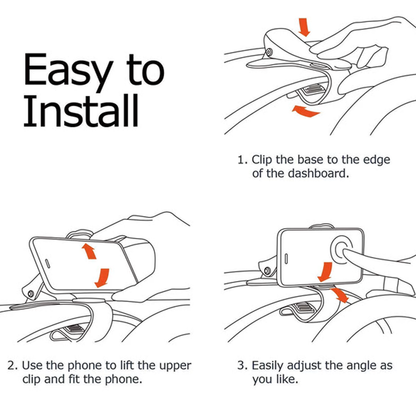 Easy to Install

1. Clip the base to the edge of the dashboard.

2. Use the phone to lift the upper clip and fit the phone.

3. Easily adjust the angle as you like.