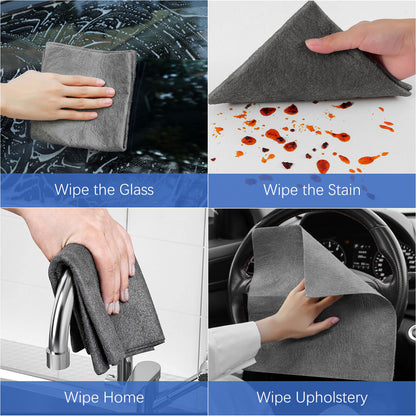 Wipe the Glass

Wipe the Stain

Wipe Home

Wipe Upholstery