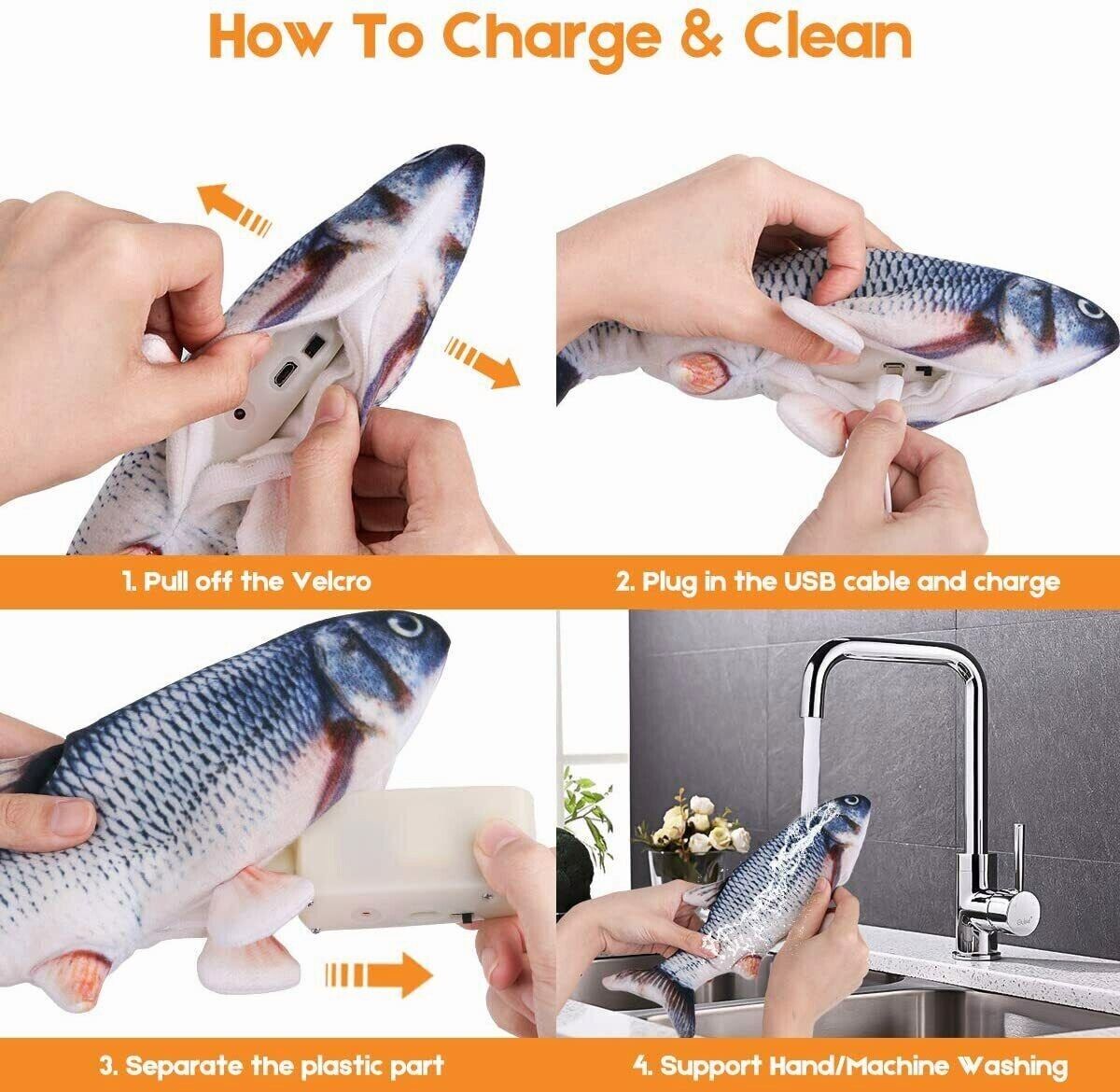 How To Charge & Clean

1. Pull off the Velcro

2. Plug in the USB cable and charge

3. Separate the plastic part

4. Support Hand/Machine Washing