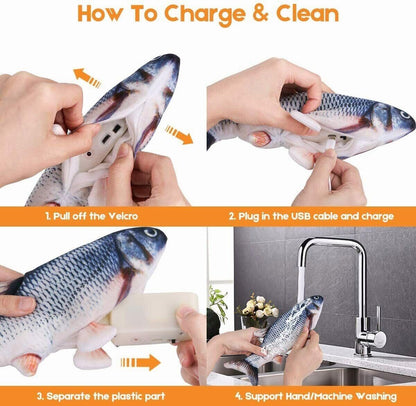 How To Charge & Clean

1. Pull off the Velcro

2. Plug in the USB cable and charge

3. Separate the plastic part

4. Support Hand/Machine Washing