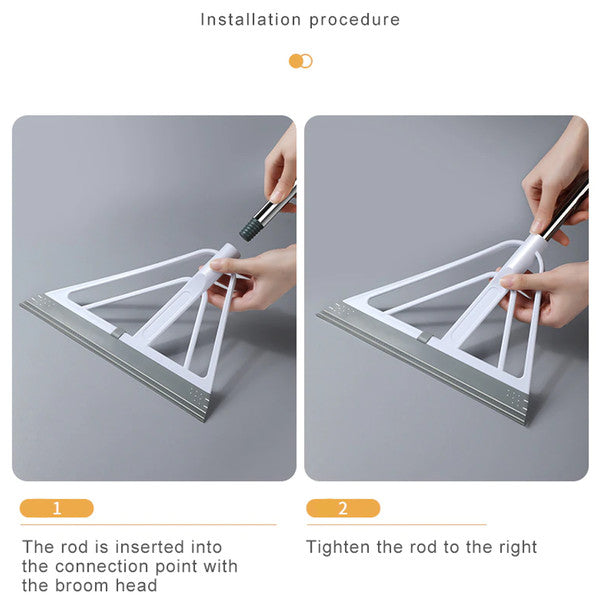 Installation procedure

1

The rod is inserted into the connection point with the broom head

2

Tighten the rod to the right