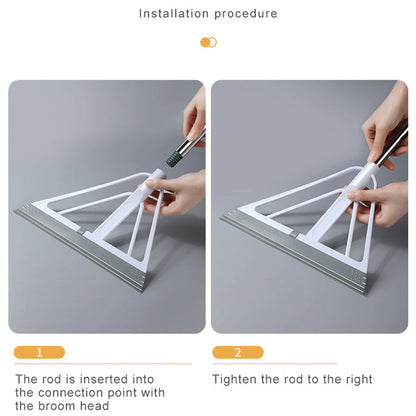 Installation procedure

1

The rod is inserted into the connection point with the broom head

2

Tighten the rod to the right