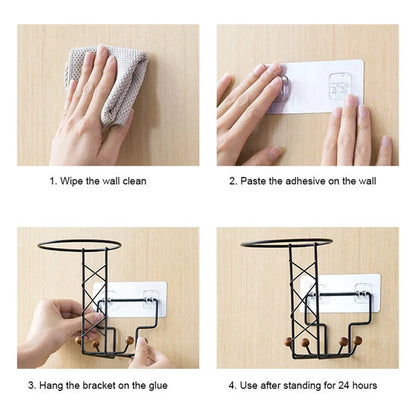 1. Wipe the wall clean

2. Paste the adhesive on the wall

3. Hang the bracket on the glue

4. Use after standing for 24 hours