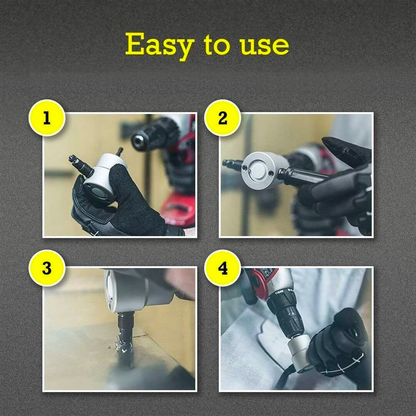 Easy to use

1

2

3

4