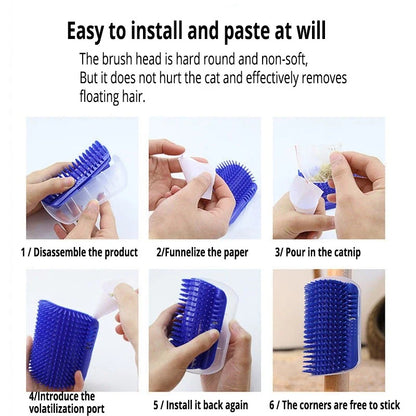 Easy to install and paste at will

The brush head is hard round and non-soft,
But it does not hurt the cat and effectively removes floating hair.

1 / Disassemble the product

2/Funnelize the paper

3/ Pour in the catnip

4/Introduce the volatilization port

5 / Install it back again

6 / The corners are free to stick