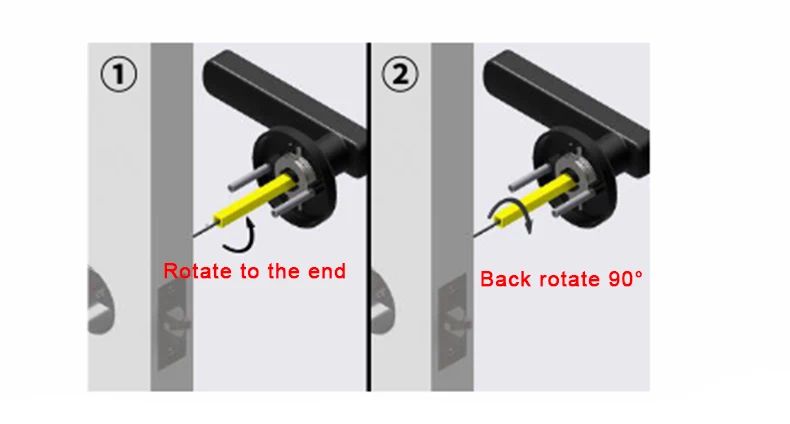 ①

Rotate to the end

②

Back rotate 90°