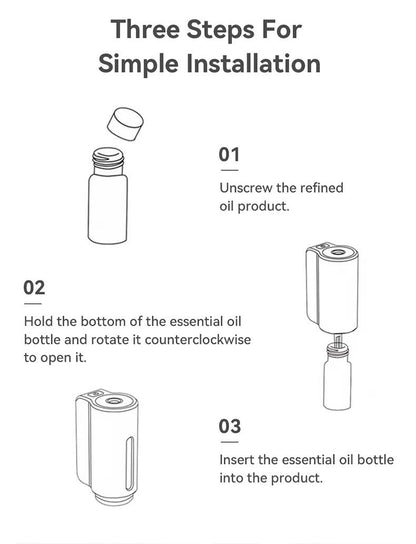 Three Steps For Simple Installation

01

Unscrew the refined oil product.

02

Hold the bottom of the essential oil bottle and rotate it counterclockwise to open it.

03

Insert the essential oil bottle into the product.