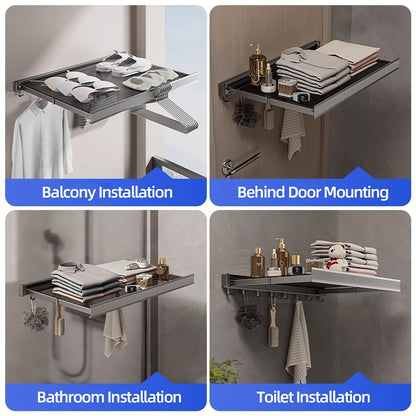 Balcony Installation

Behind Door Mounting

Bathroom Installation

Toilet Installation