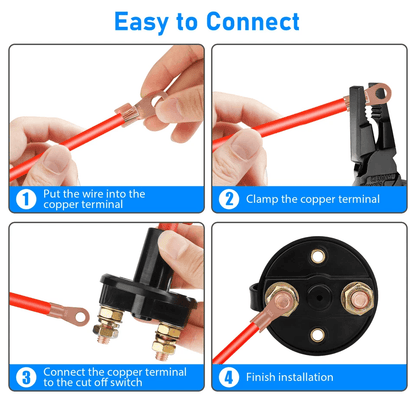 Easy to Connect

1 Put the wire into the copper terminal

2 Clamp the copper terminal

3 Connect the copper terminal to the cut off switch

4 Finish installation