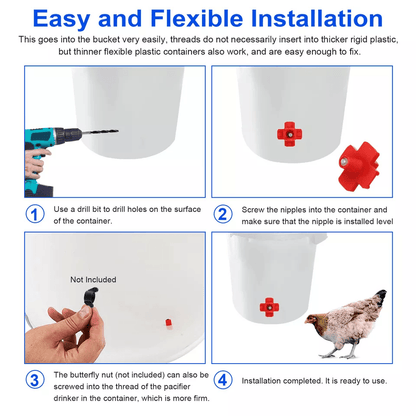 Easy and Flexible Installation

This goes into the bucket very easily, threads do not necessarily insert into thicker rigid plastic, but thinner flexible plastic containers also work, and are easy enough to fix.

1 Use a drill bit to drill holes on the surface of the container.

2 Screw the nipples into the container and make sure that the nipple is installed level

Not Included

3 The butterfly nut (not included) can also be screwed into the thread of the pacifier drinker in the container, which is more firm.

4 Installation completed. It is ready to use.