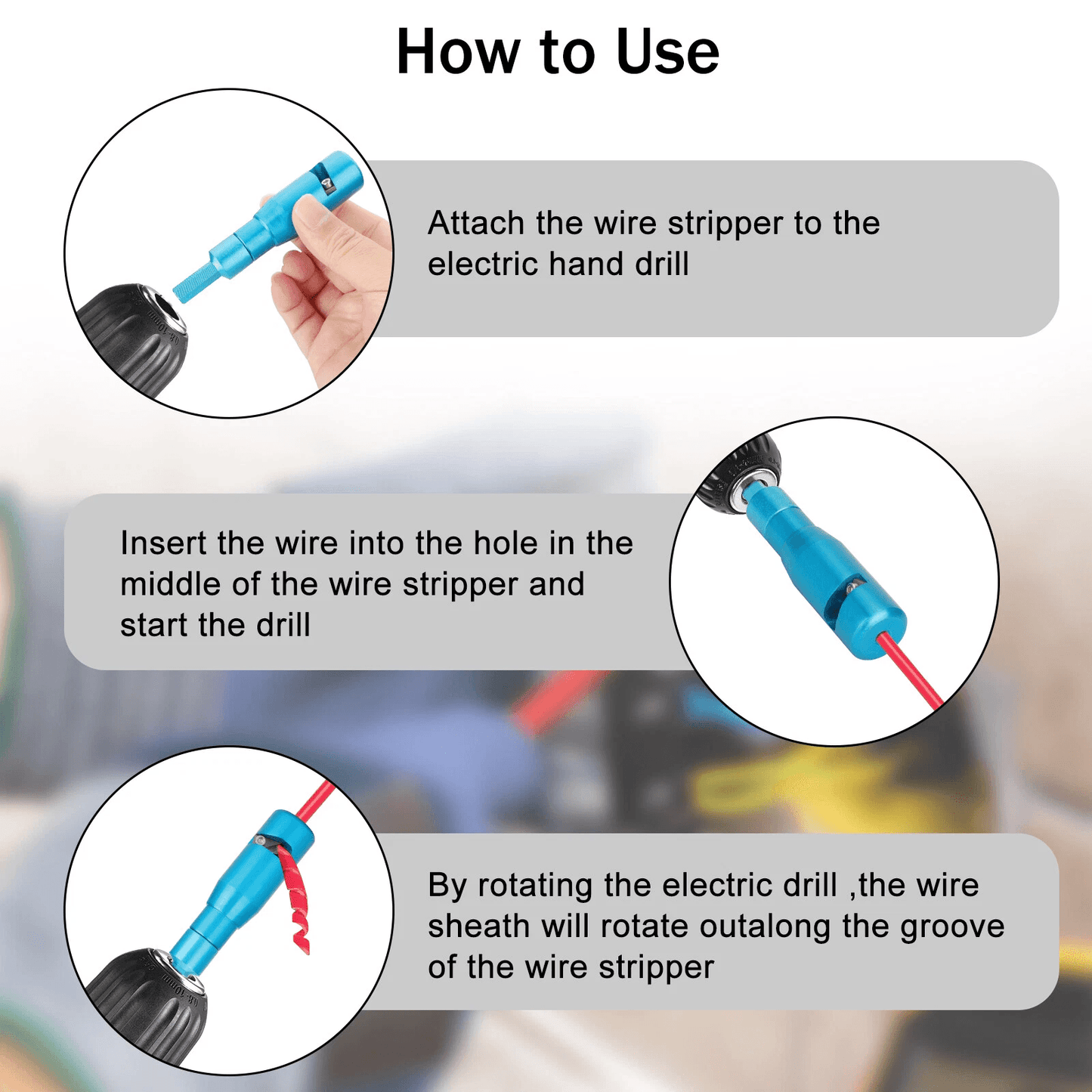 How to Use

Attach the wire stripper to the electric hand drill

Insert the wire into the hole in the middle of the wire stripper and start the drill

By rotating the electric drill ,the wire sheath will rotate outalong the groove of the wire stripper