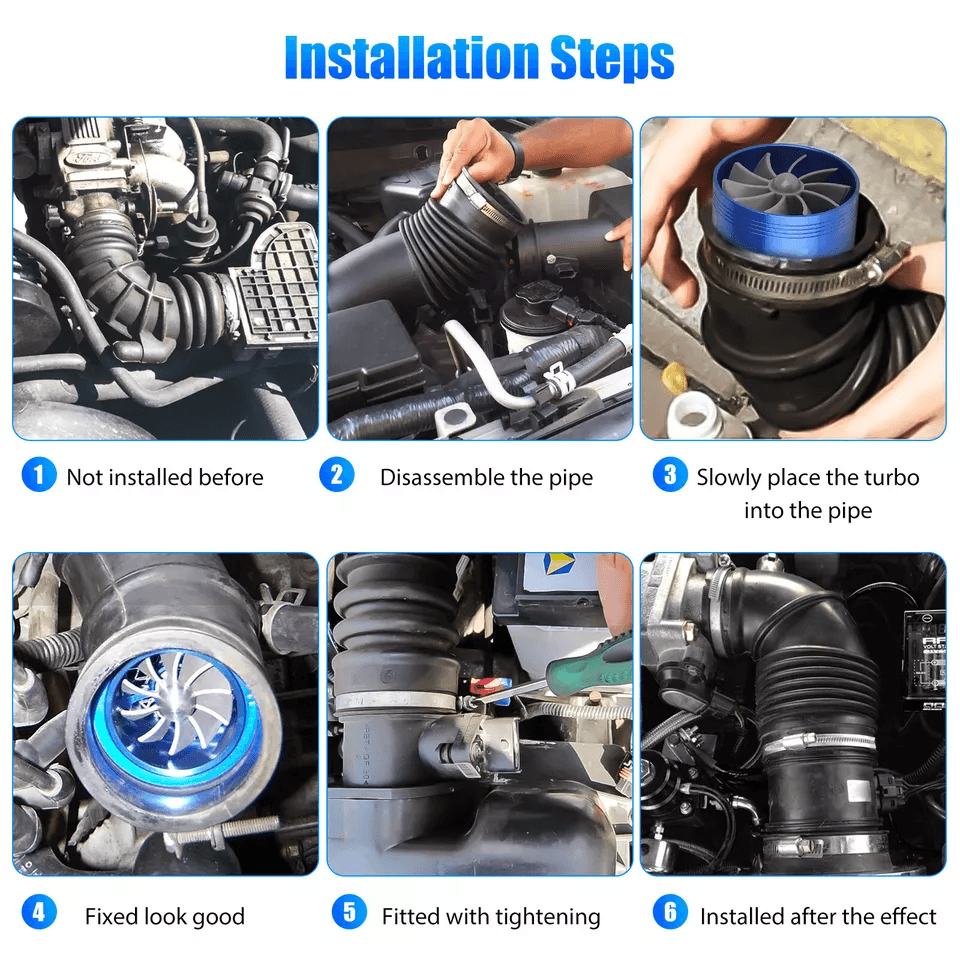 Installation Steps

1 Not installed before

2 Disassemble the pipe

3 Slowly place the turbo into the pipe

4 Fixed look good

5 Fitted with tightening

6 Installed after the effect