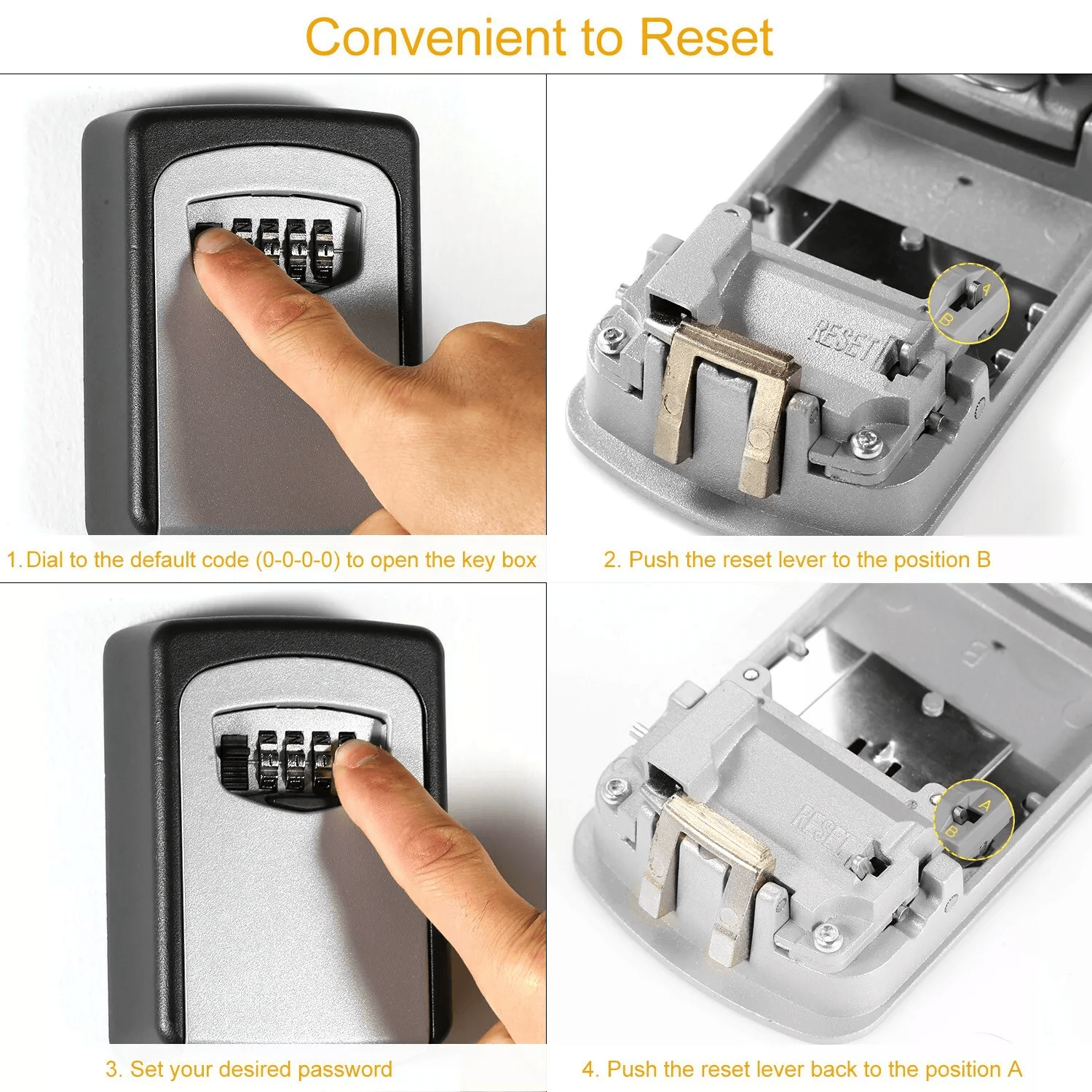 Convenient to Reset

RESET

A

B

1. Dial to the default code (0-0-0-0) to open the key box

2. Push the reset lever to the position B

RESET

A

B

3. Set your desired password

4. Push the reset lever back to the position A