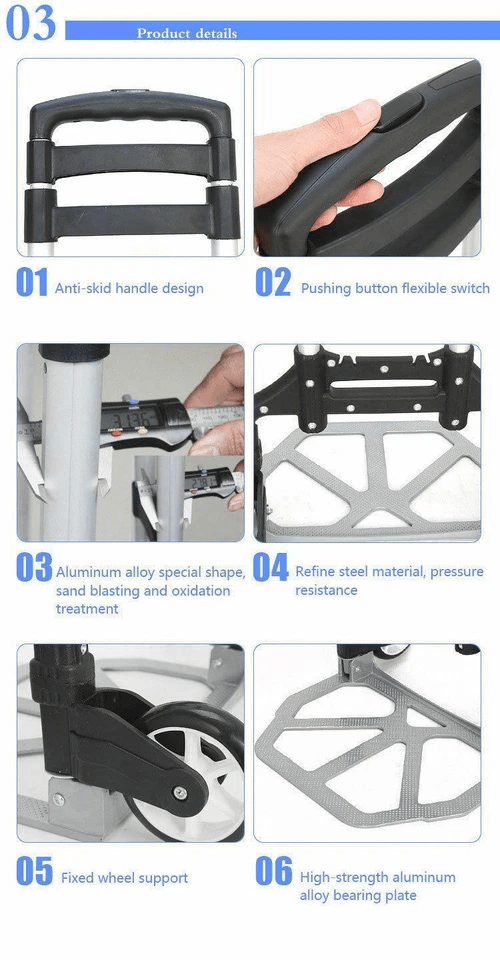 03

Product details

01 Anti-skid handle design

02 Pushing button flexible switch

03 Aluminum alloy special shape, sand blasting and oxidation treatment

04 Refine steel material, pressure resistance

05 Fixed wheel support

06 High-strength aluminum alloy bearing plate