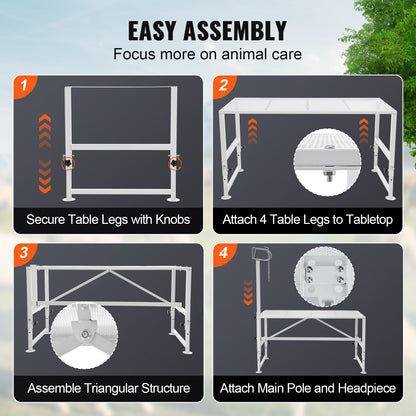 EASY ASSEMBLY
Focus more on animal care

1
Secure Table Legs with Knobs

2
Attach 4 Table Legs to Tabletop

3
Assemble Triangular Structure

4
Attach Main Pole and Headpiece