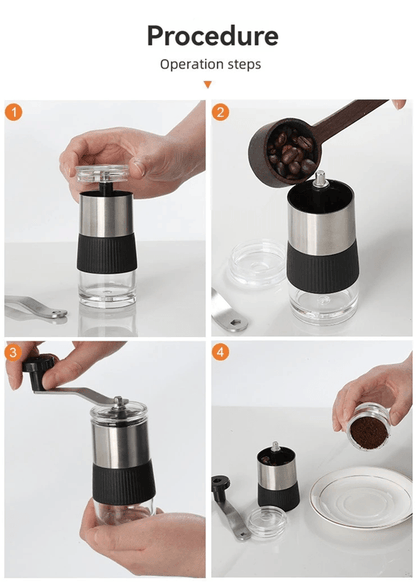 Procedure
Operation steps

1
2
3
4