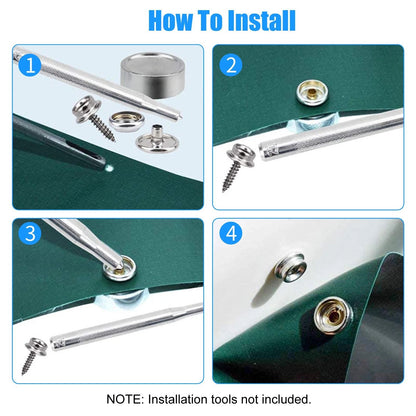 How To Install

1

2

3

4

NOTE: Installation tools not included.