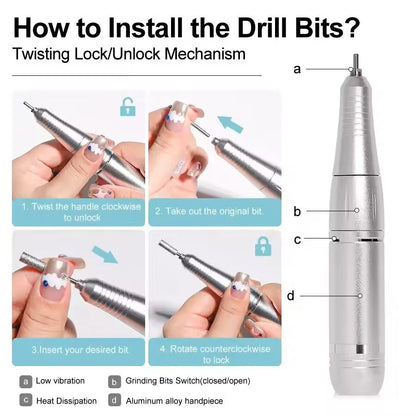 How to Install the Drill Bits?
Twisting Lock/Unlock Mechanism

1. Twist the handle clockwise to unlock

2. Take out the original bit.

3.Insert your desired bit.

4. Rotate counterclockwise to lock

a

b

c

d

a Low vibration
b Grinding Bits Switch(closed/open)
c Heat Dissipation
d Aluminum alloy handpiece