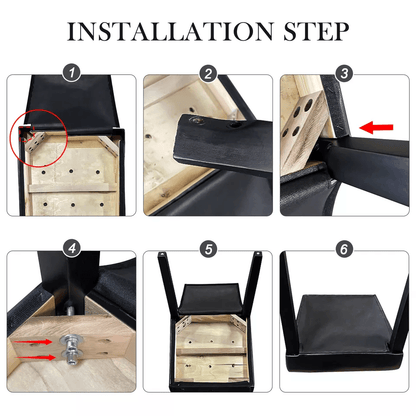 INSTALLATION STEP

1

2

3

4

5

6