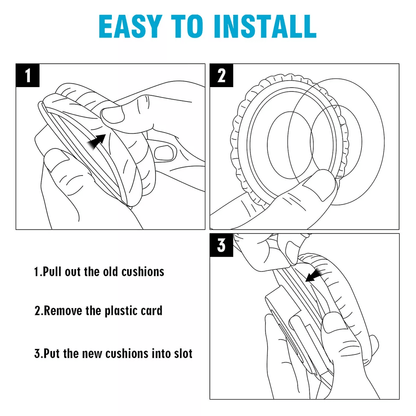 EASY TO INSTALL

1

2

3

1.Pull out the old cushions

2.Remove the plastic card

3.Put the new cushions into slot