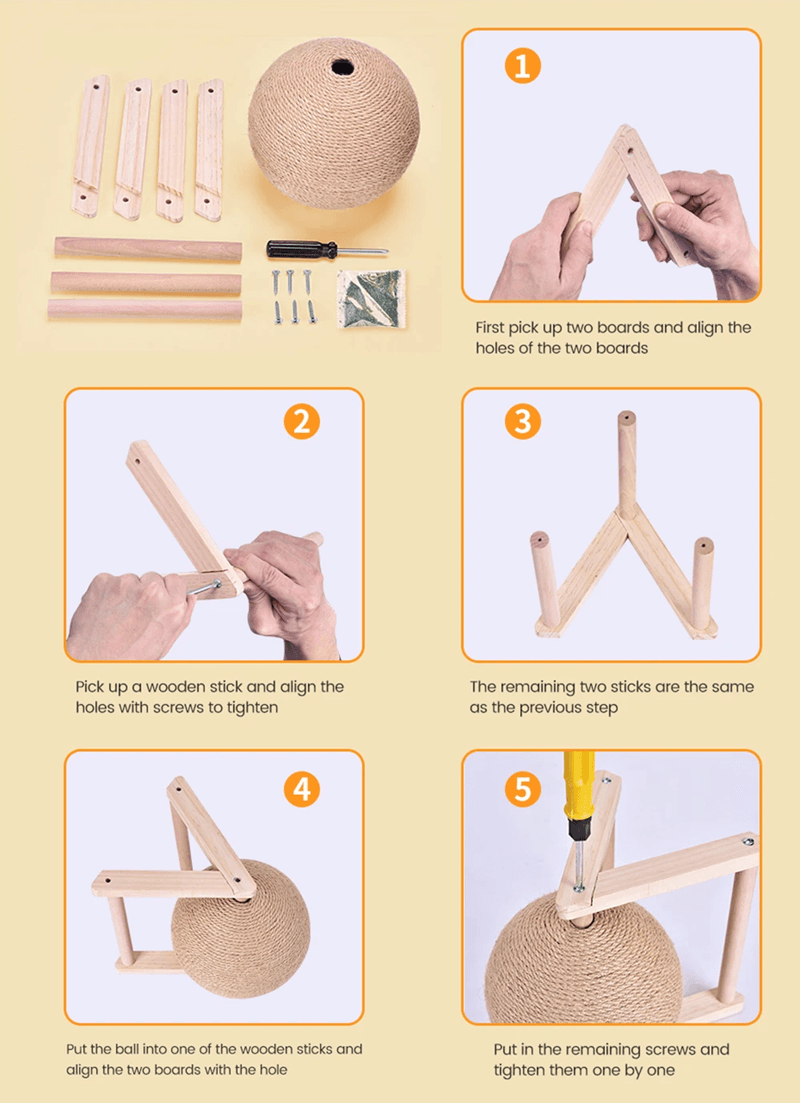 1

First pick up two boards and align the holes of the two boards

2

Pick up a wooden stick and align the holes with screws to tighten

3

The remaining two sticks are the same as the previous step

4

Put the ball into one of the wooden sticks and align the two boards with the hole

5

Put in the remaining screws and tighten them one by one